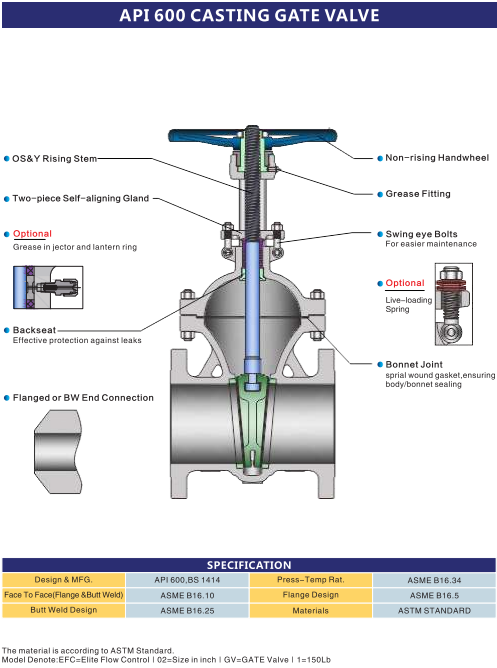 API 600 CASTING GATE VALVE

OS&Y Rising Stem

Two-piece Self-aligning Gland

Optional
Grease in jector and lantern ring

Backseat
Effective protection against leaks

Flanged or BW End Connection

Non-rising Handwheel

Grease Fitting

Swing eye Bolts
For easier maintenance

Optional
Live-loading Spring

Bonnet Joint
sprial wound gasket,ensuring body/bonnet sealing

SPECIFICATION

| Design & MFG. | API 600,BS 1414 | Press-Temp Rat. | ASME B16.34 |
|---|---|---|---|
| Face To Face(Flange &Butt Weld) | ASME B16.10 | Flange Design | ASME B16.5 |
| Butt Weld Design | ASME B16.25 | Materials | ASTM STANDARD |

The material is according to ASTM Standard.
Model Denote:EFC=Elite Flow Control | 02=Size in inch | GV=GATE Valve | 1=150Lb